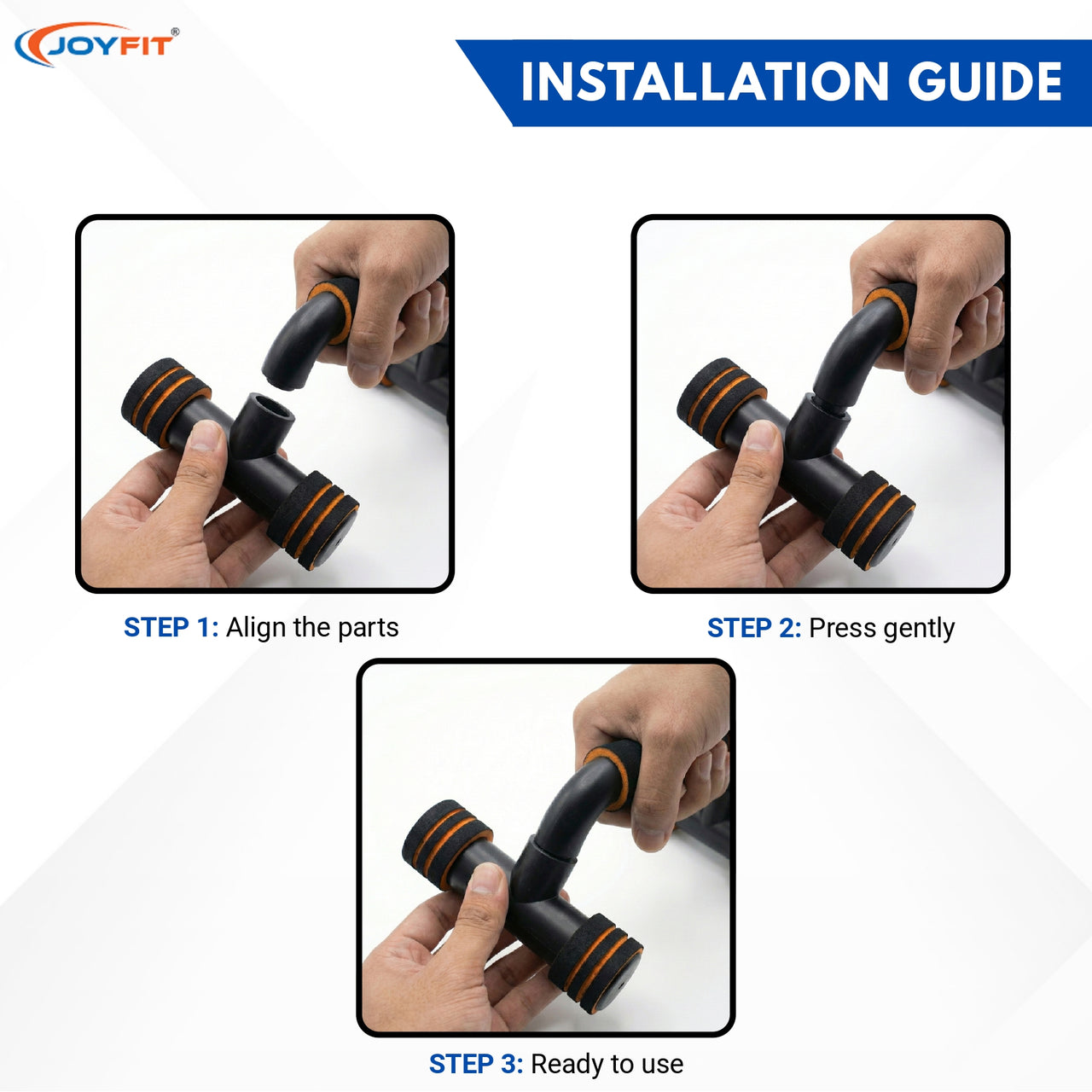 JOYFIT®

INSTALLATION GUIDE

STEP 1: Align the parts

STEP 2: Press gently

STEP 3: Ready to use