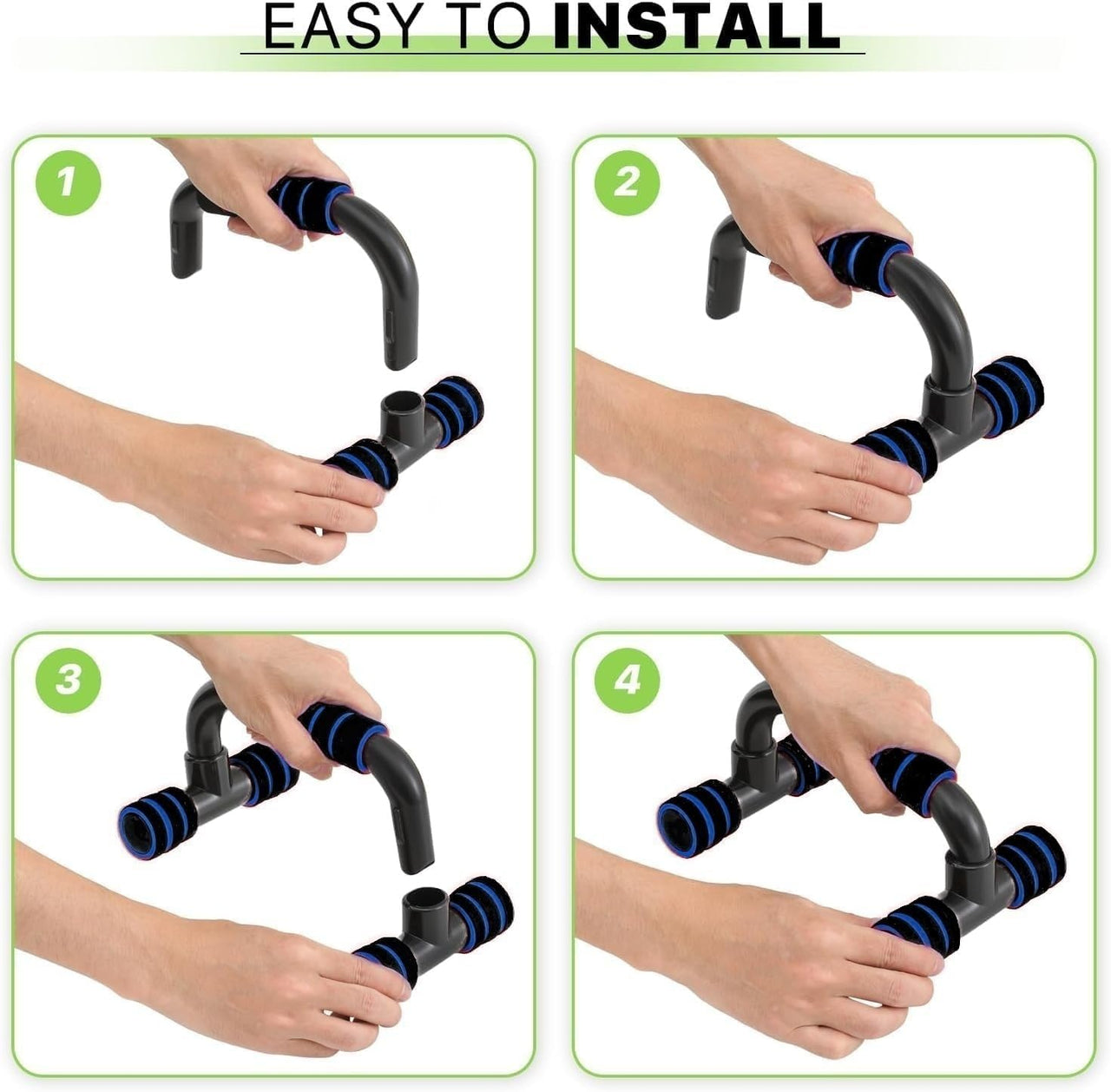 EASY TO INSTALL

1

2

3

4