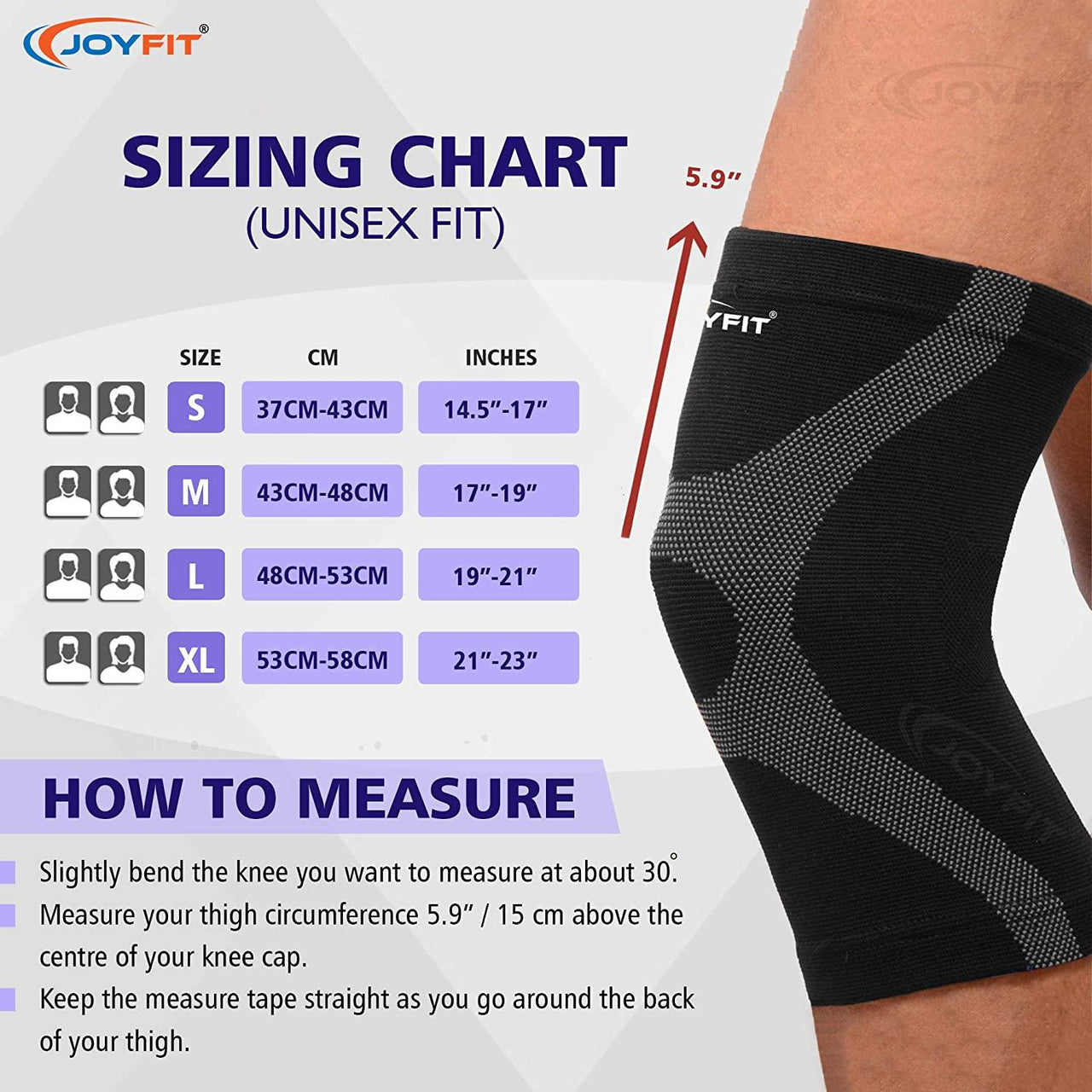 JOYFIT®

SIZING CHART
(UNISEX FIT)

5.9”

YFIT®

| SIZE | CM | INCHES |
|---|---|---|
| S | 37CM-43CM | 14.5”-17” |
| M | 43CM-48CM | 17”-19” |
| L | 48CM-53CM | 19”-21” |
| XL | 53CM-58CM | 21”-23” |

HOW TO MEASURE

Slightly bend the knee you want to measure at about 30°.

Measure your thigh circumference 5.9” / 15 cm above the centre of your knee cap.

Keep the measure tape straight as you go around the back of your thigh.