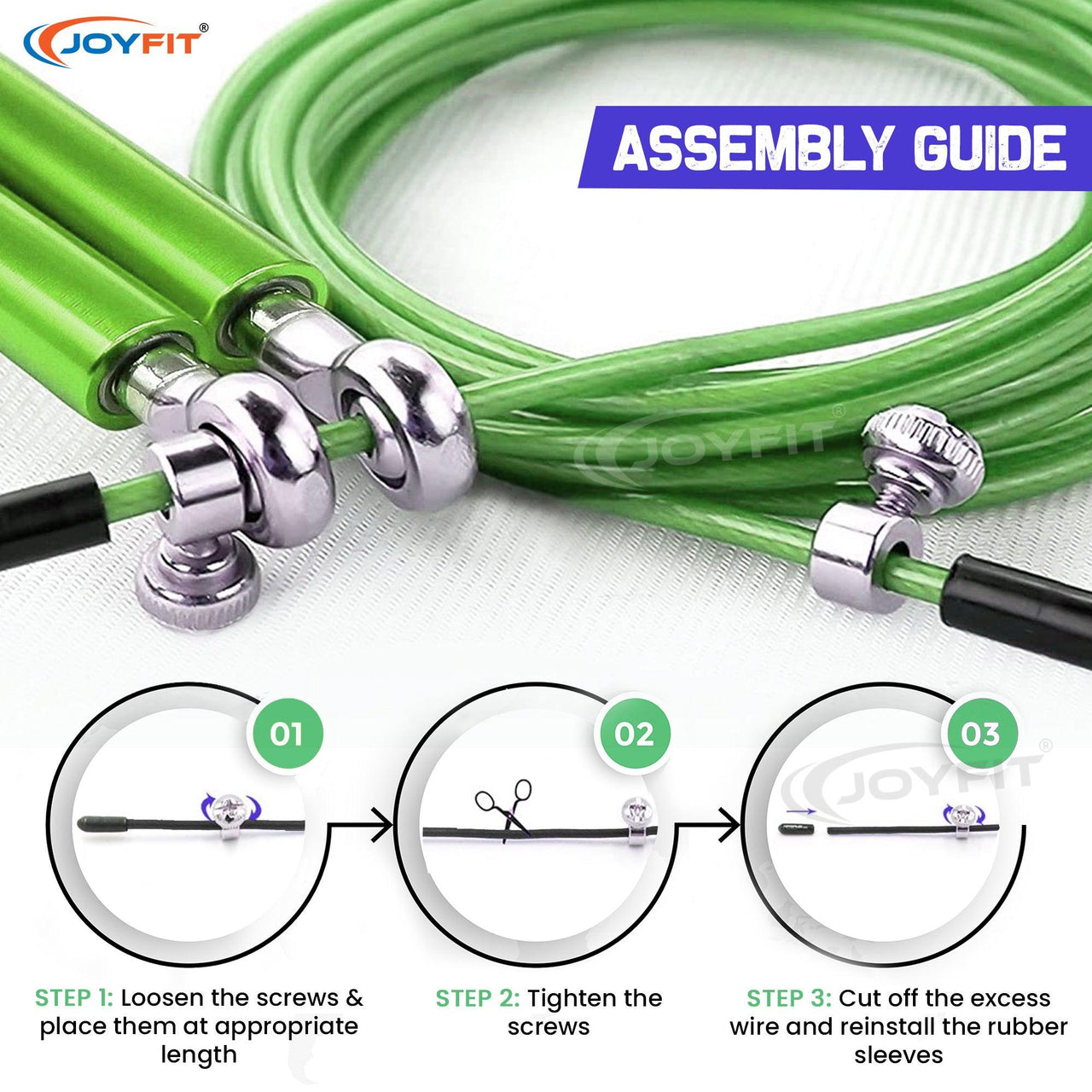 JOYFIT®

ASSEMBLY GUIDE

JOYFIT®

01

02

03

JOYFIT®

STEP 1: Loosen the screws & place them at appropriate length

STEP 2: Tighten the screws

STEP 3: Cut off the excess wire and reinstall the rubber sleeves