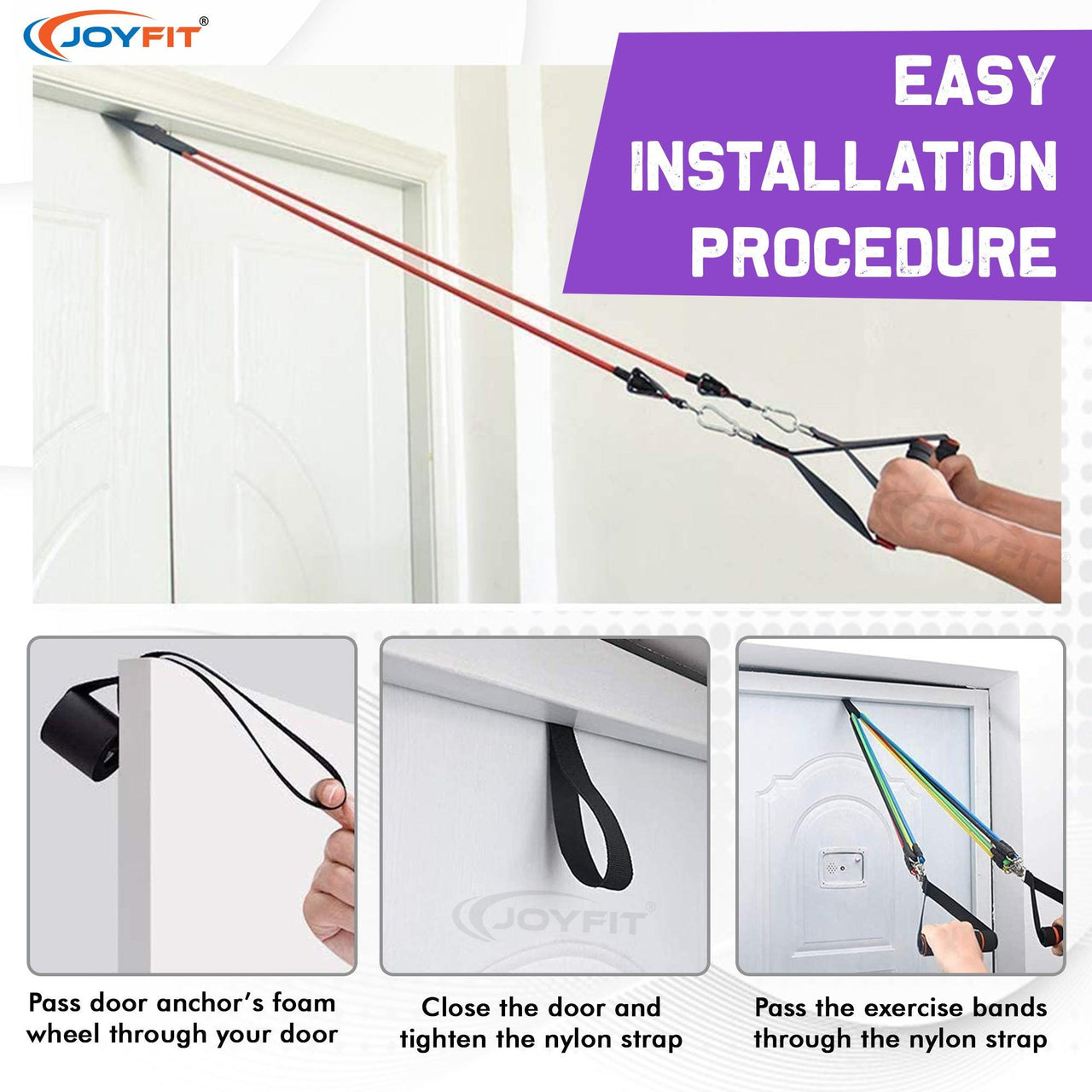 JOYFIT®

EASY INSTALLATION PROCEDURE

JOYFIT®

JOYFIT®

Pass door anchor's foam wheel through your door

Close the door and tighten the nylon strap

Pass the exercise bands through the nylon strap