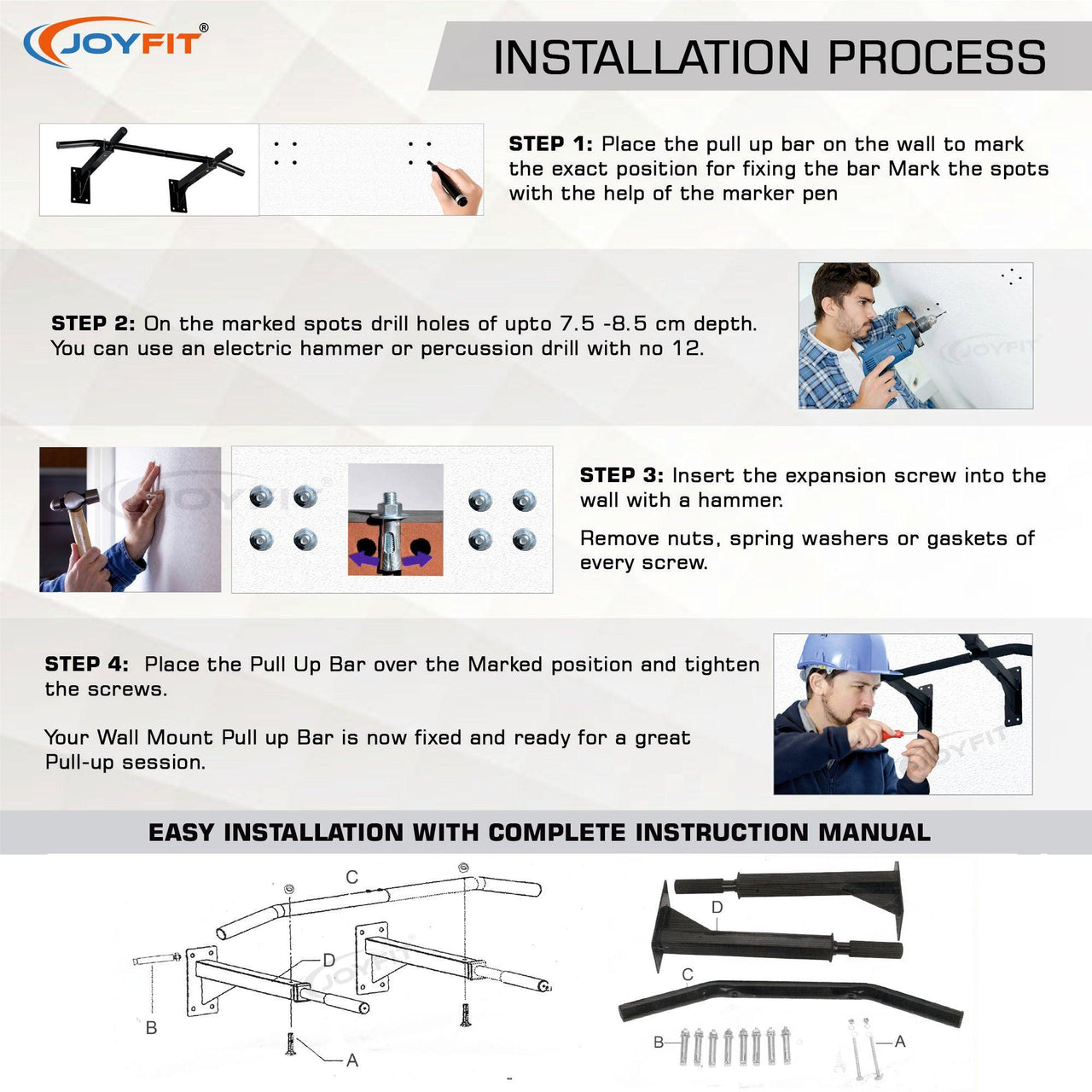 JOYFIT®

INSTALLATION PROCESS

STEP 1: Place the pull up bar on the wall to mark the exact position for fixing the bar Mark the spots with the help of the marker pen

STEP 2: On the marked spots drill holes of upto 7.5 -8.5 cm depth. You can use an electric hammer or percussion drill with no 12.

JOYFIT

JOYFIT

STEP 3: Insert the expansion screw into the wall with a hammer.

Remove nuts, spring washers or gaskets of every screw.

STEP 4: Place the Pull Up Bar over the Marked position and tighten the screws.

Your Wall Mount Pull up Bar is now fixed and ready for a great Pull-up session.

JOYFIT

EASY INSTALLATION WITH COMPLETE INSTRUCTION MANUAL

C

D

JOYFIT

B

A

D

C

B

A