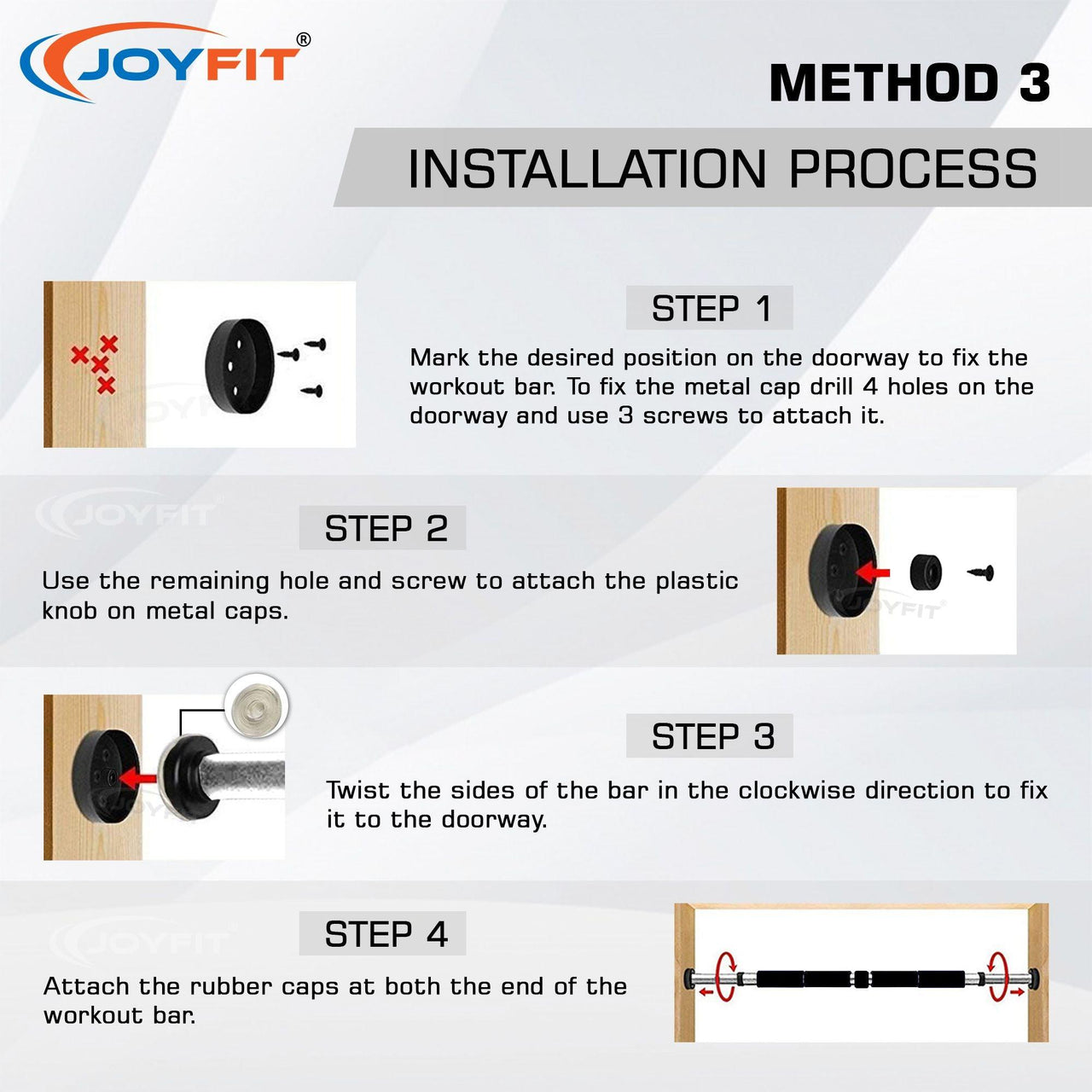 JOYFIT®

METHOD 3

INSTALLATION PROCESS

STEP 1

Mark the desired position on the doorway to fix the workout bar. To fix the metal cap drill 4 holes on the doorway and use 3 screws to attach it.

JOYFIT

STEP 2

Use the remaining hole and screw to attach the plastic knob on metal caps.

JOYFIT

STEP 3

Twist the sides of the bar in the clockwise direction to fix it to the doorway.

JOYFIT

STEP 4

Attach the rubber caps at both the end of the workout bar.