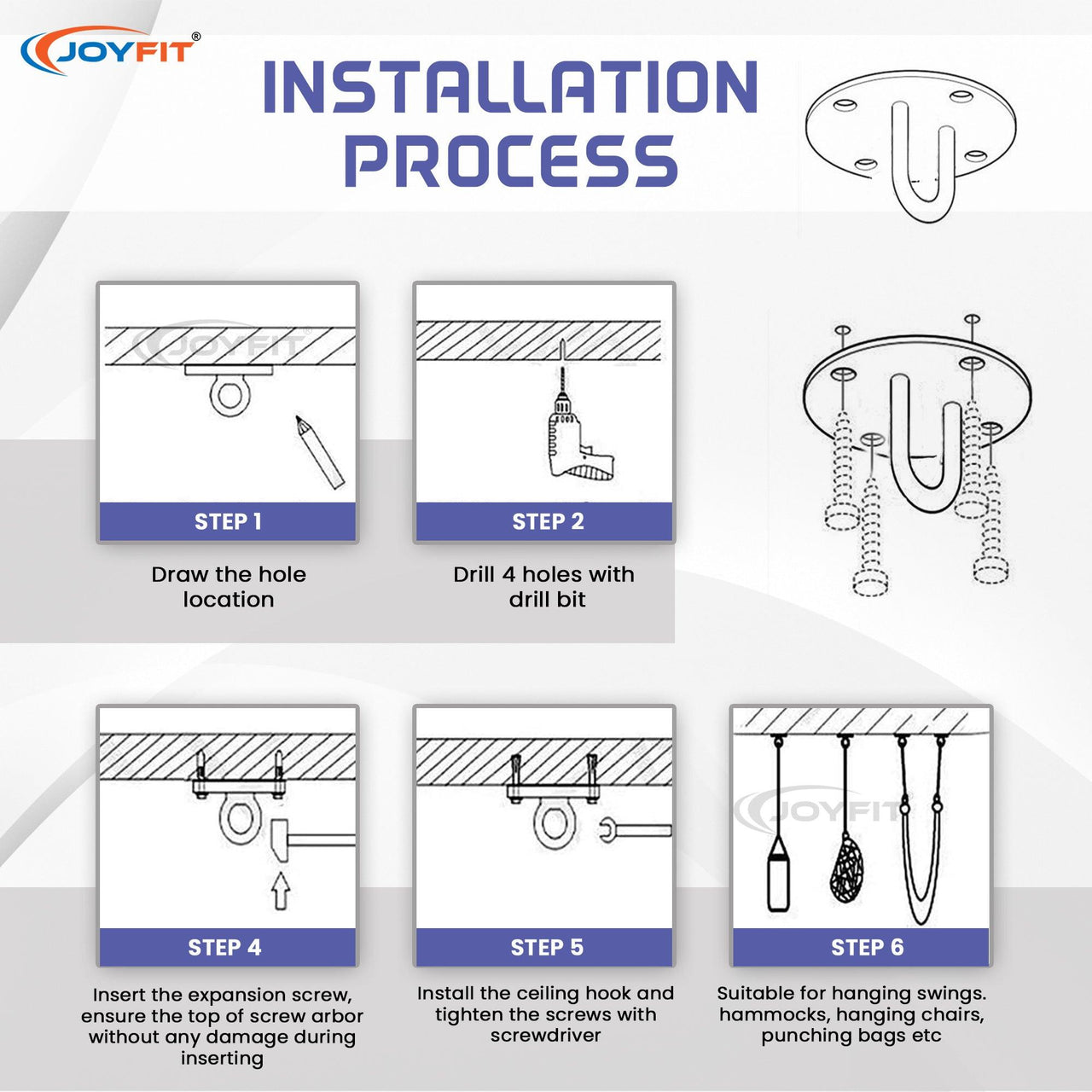 JOYFIT®

INSTALLATION PROCESS

JOYFIT

STEP 1

Draw the hole location

STEP 2

Drill 4 holes with drill bit

STEP 4

Insert the expansion screw, ensure the top of screw arbor without any damage during inserting

STEP 5

Install the ceiling hook and tighten the screws with screwdriver

JOYFIT

STEP 6

Suitable for hanging swings. hammocks, hanging chairs, punching bags etc