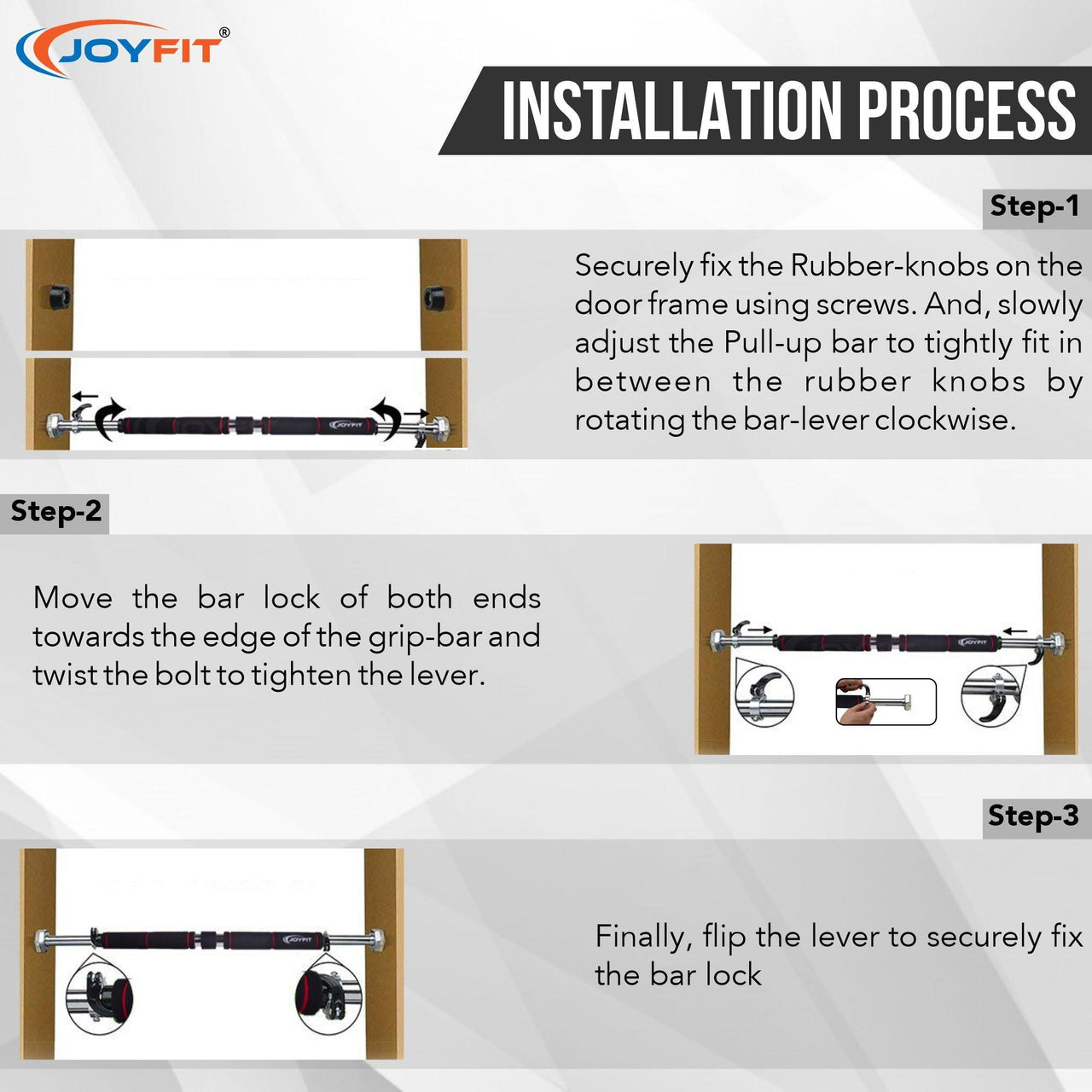 JOYFIT®

INSTALLATION PROCESS

Step-1

JOYFIT

Securely fix the Rubber-knobs on the door frame using screws. And, slowly adjust the Pull-up bar to tightly fit in between the rubber knobs by rotating the bar-lever clockwise.

Step-2

Move the bar lock of both ends towards the edge of the grip-bar and twist the bolt to tighten the lever.

JOYFIT

Step-3

JOYFIT

Finally, flip the lever to securely fix the bar lock