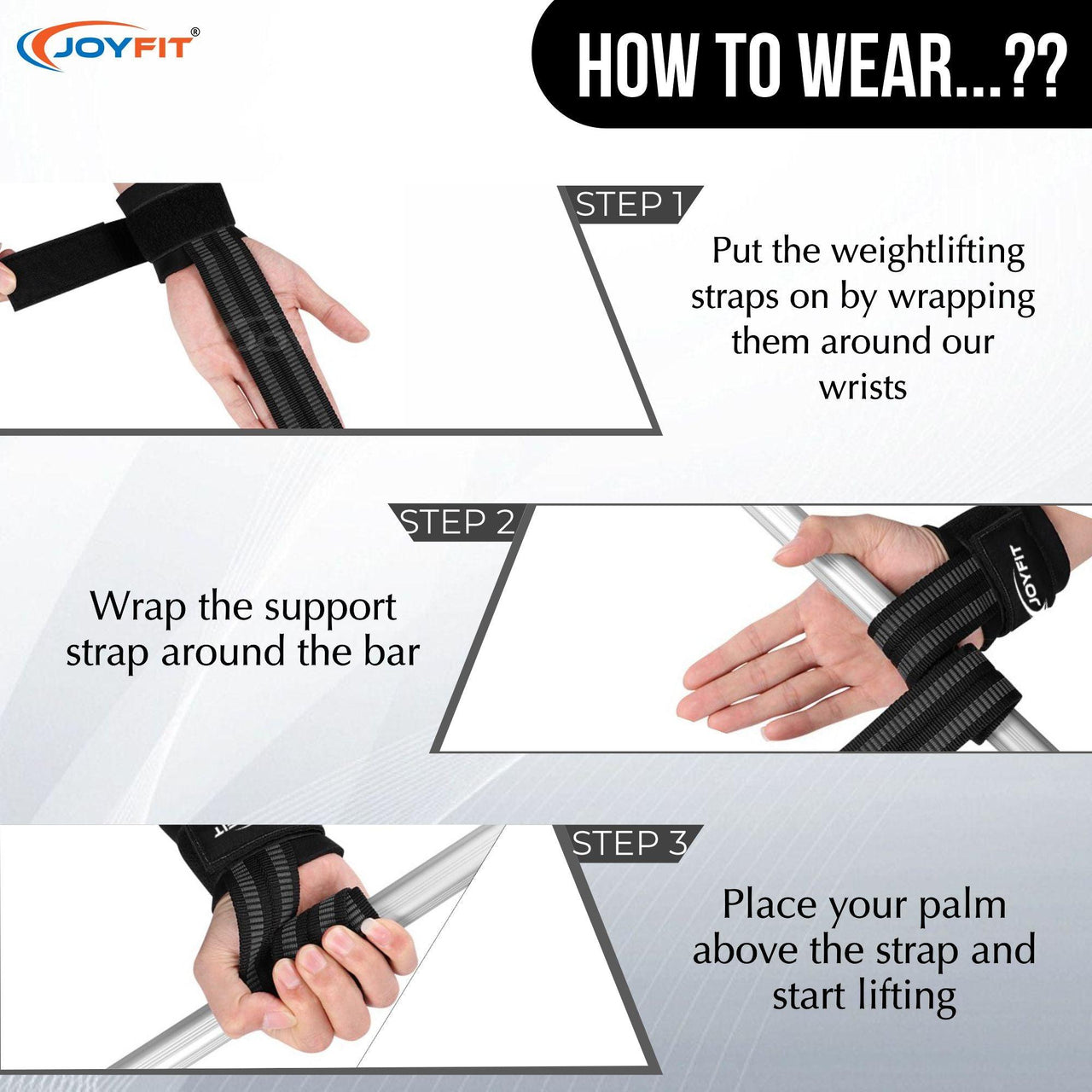 JOYFIT®

HOW TO WEAR...??

STEP 1

Put the weightlifting straps on by wrapping them around our wrists

STEP 2

Wrap the support strap around the bar

JOYFIT

STEP 3

Place your palm above the strap and start lifting