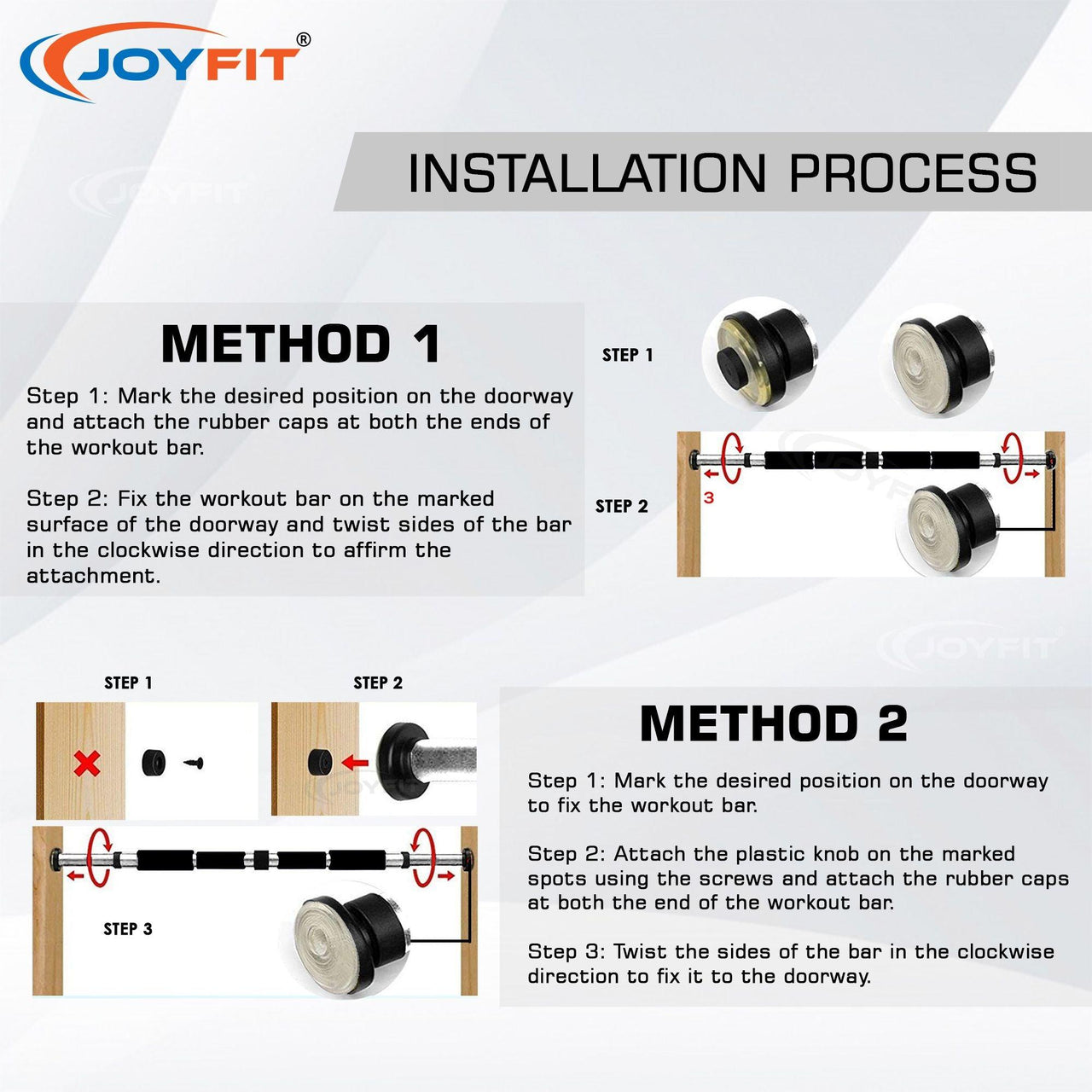 JOYFIT®

INSTALLATION PROCESS

JOYFIT

METHOD 1

Step 1: Mark the desired position on the doorway and attach the rubber caps at both the ends of the workout bar.

Step 2: Fix the workout bar on the marked surface of the doorway and twist sides of the bar in the clockwise direction to affirm the attachment.

STEP 1

STEP 2

3

JOYFIT

JOYFIT

STEP 1

STEP 2

STEP 3

METHOD 2

Step 1: Mark the desired position on the doorway to fix the workout bar.

Step 2: Attach the plastic knob on the marked spots using the screws and attach the rubber caps at both the end of the workout bar.

Step 3: Twist the sides of the bar in the clockwise direction to fix it to the doorway.