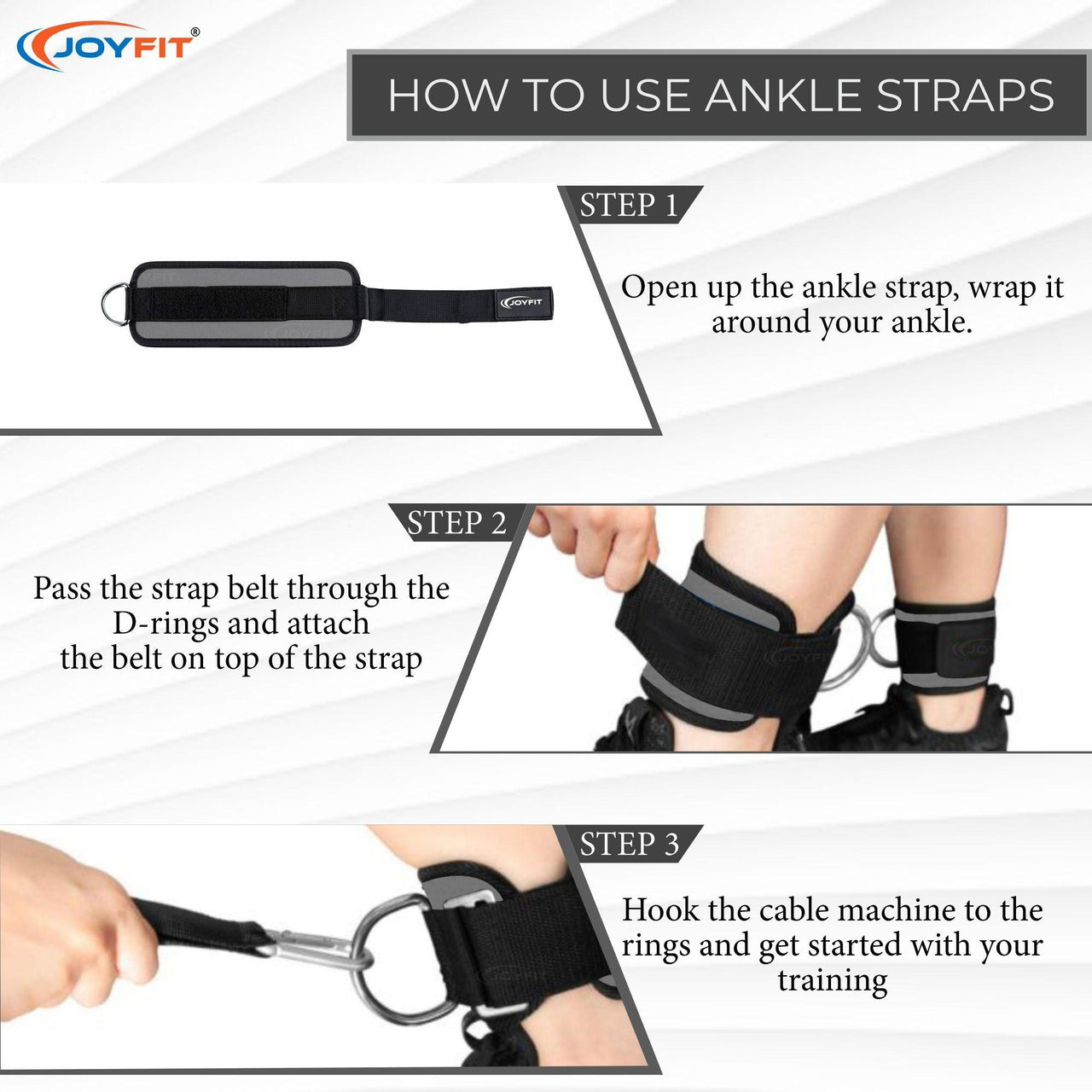 JOYFIT®

HOW TO USE ANKLE STRAPS

STEP 1

JOYFIT

Open up the ankle strap, wrap it around your ankle.

STEP 2

Pass the strap belt through the D-rings and attach the belt on top of the strap

JOYFIT

STEP 3

Hook the cable machine to the rings and get started with your training