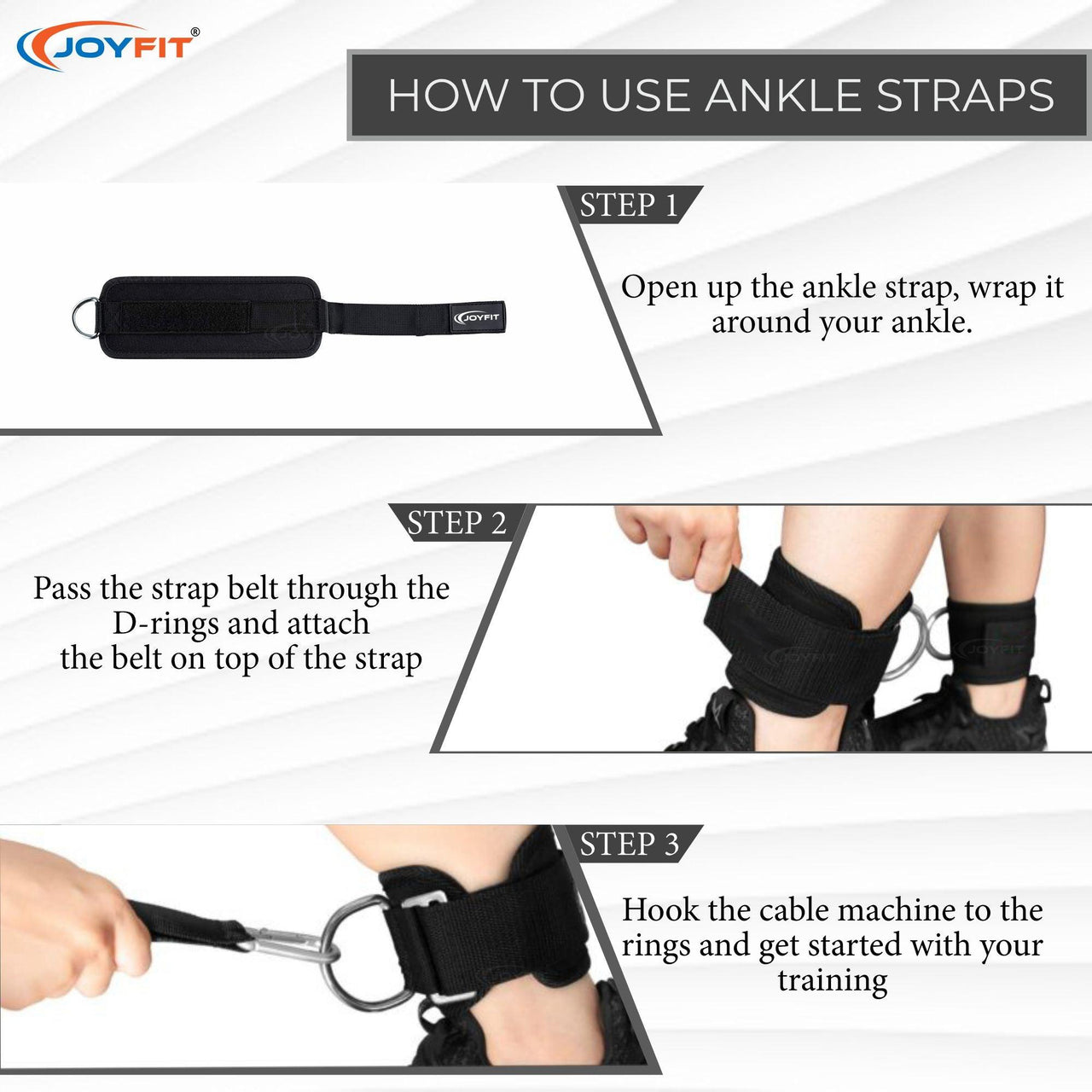 JOYFIT®

HOW TO USE ANKLE STRAPS

STEP 1

JOYFIT

Open up the ankle strap, wrap it around your ankle.

STEP 2

Pass the strap belt through the D-rings and attach the belt on top of the strap

JOYFIT

JOYFIT

STEP 3

Hook the cable machine to the rings and get started with your training