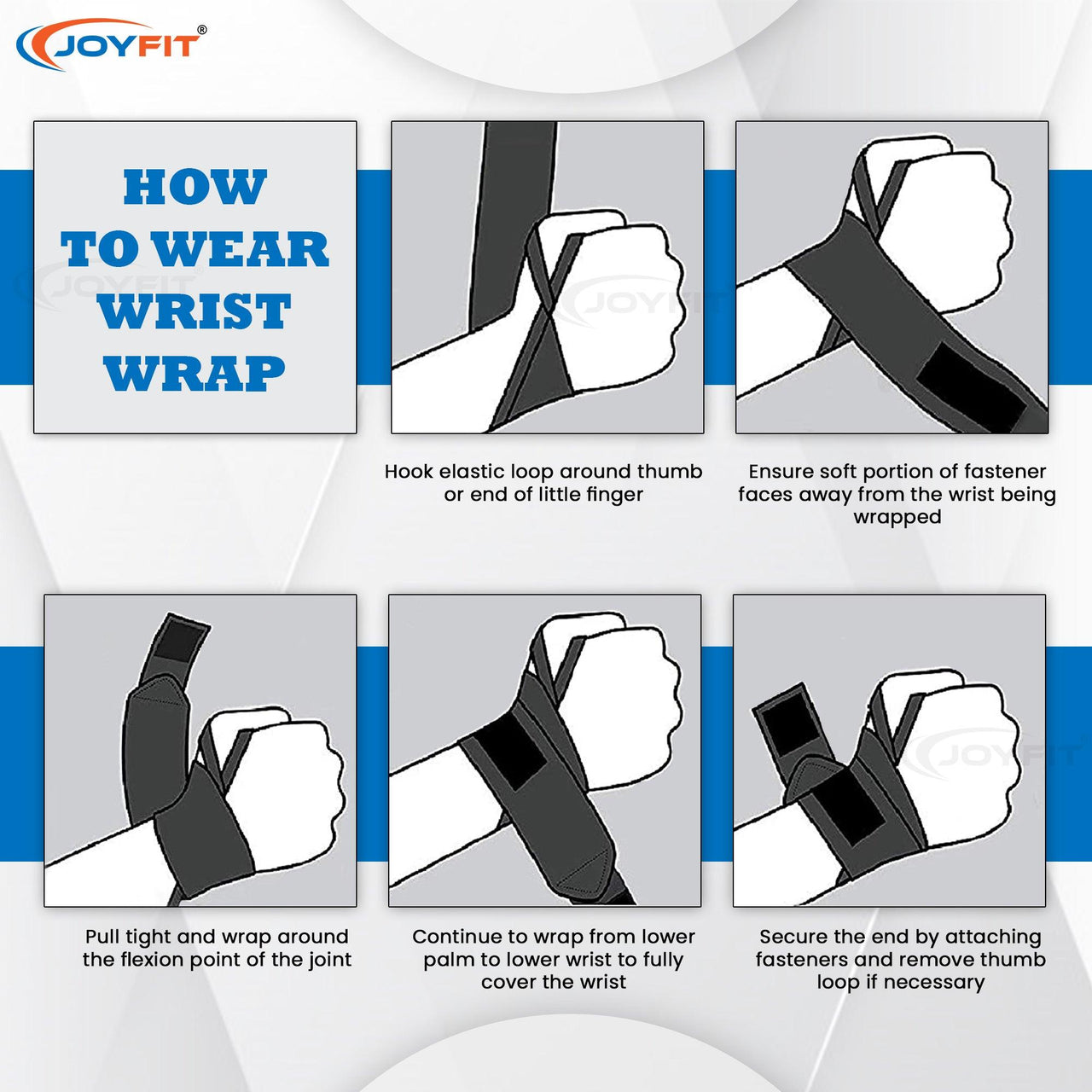 JOYFIT®

HOW TO WEAR WRIST WRAP

JOYFIT

JOYFIT

Hook elastic loop around thumb or end of little finger

Ensure soft portion of fastener faces away from the wrist being wrapped

JOYFIT

Pull tight and wrap around the flexion point of the joint

Continue to wrap from lower palm to lower wrist to fully cover the wrist

Secure the end by attaching fasteners and remove thumb loop if necessary